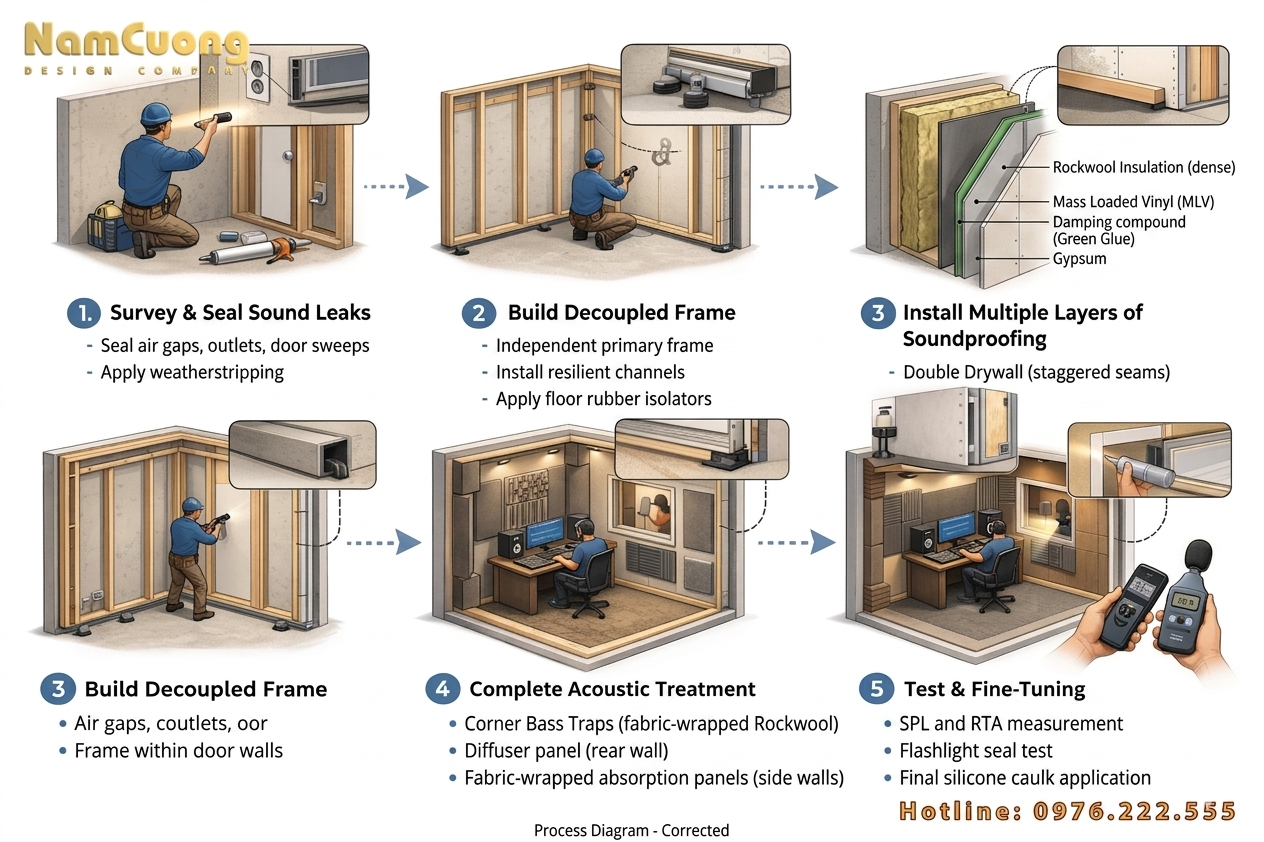 NamCuong
DESIGN COMPANY

Rockwool Insulation (dense)
Mass Loaded Vinyl (MLV)
Damping compound (Green Glue)
Gypsum

1. Survey & Seal Sound Leaks
- Seal air gaps, outlets, door sweeps
- Apply weatherstripping

2 Build Decoupled Frame
- Independent primary frame
- Install resilient channels
- Apply floor rubber isolators

3 Install Multiple Layers of Soundproofing
- Double Drywall (staggered seams)

3 Build Decoupled Frame
• Air gaps, coutlets, oor
• Frame within door walls

4 Complete Acoustic Treatment
• Corner Bass Traps (fabric-wrapped Rockwool)
• Diffuser panel (rear wall)
• Fabric-wrapped absorption panels (side walls)

5 Test & Fine-Tuning
• SPL and RTA measurement
• Flashlight seal test
• Final silicone caulk application

Hotline: 0976.222.555

Process Diagram - Corrected