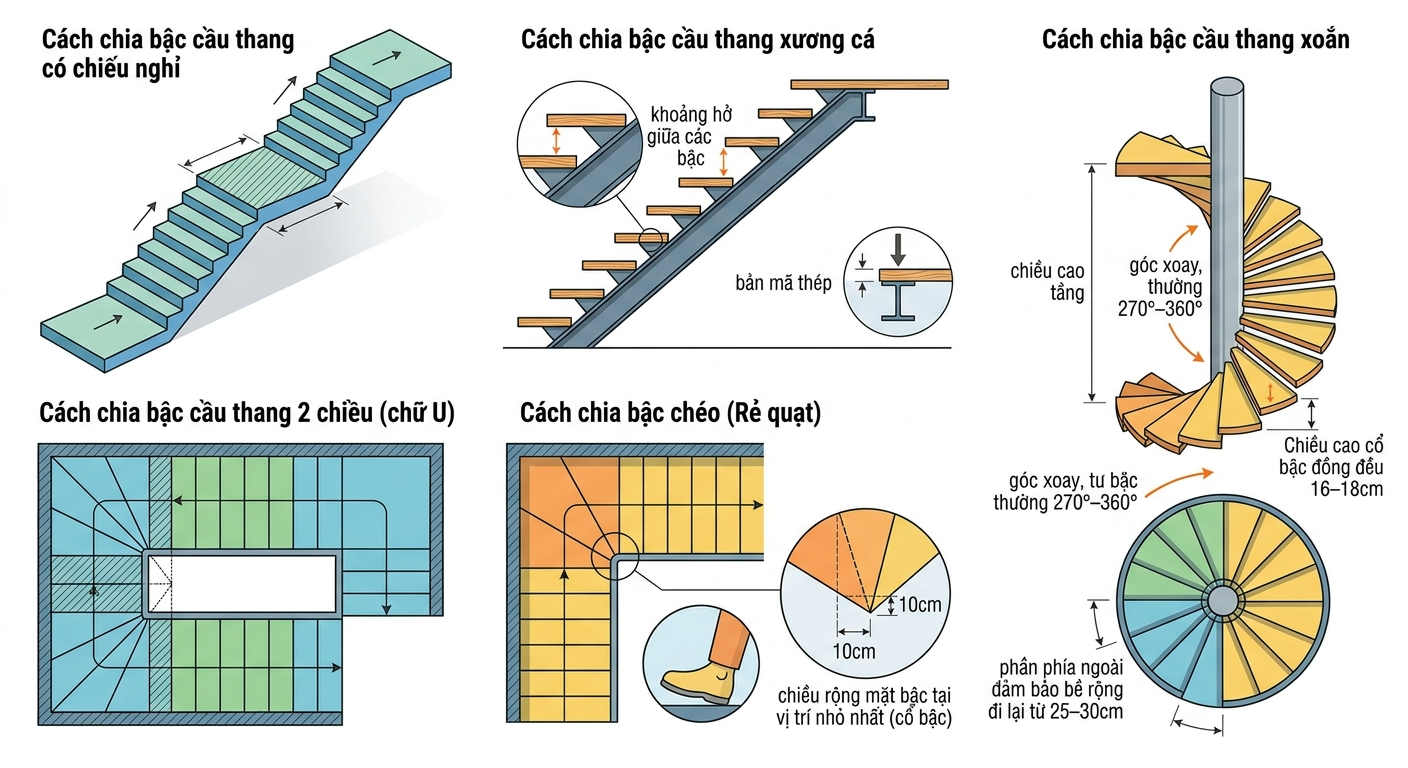 Cách chia bậc cầu thang có chiếu nghỉ

Cách chia bậc cầu thang xương cá

khoảng hở giữa các bậc

bản mã thép

Cách chia bậc cầu thang xoắn

chiều cao tầng

góc xoay, thường 270°–360°

Chiều cao cổ bậc đồng đều 16–18cm

góc xoay, tư bậc thường 270°–360°

phần phía ngoài đảm bảo bề rộng đi lại từ 25–30cm

Cách chia bậc cầu thang 2 chiều (chữ U)

Cách chia bậc chéo (Rẻ quạt)

10cm

10cm

chiều rộng mặt bậc tại vị trí nhỏ nhất (cổ bậc)